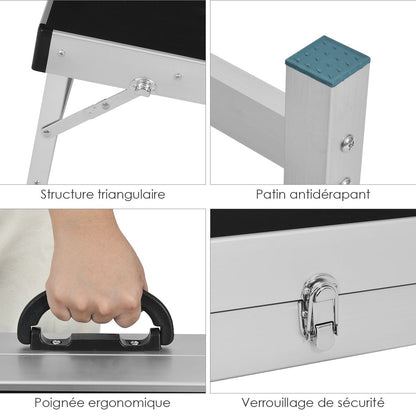 Structure triangulaire

Patin antidérapant

Poignée ergonomique

Verrouillage de sécurité